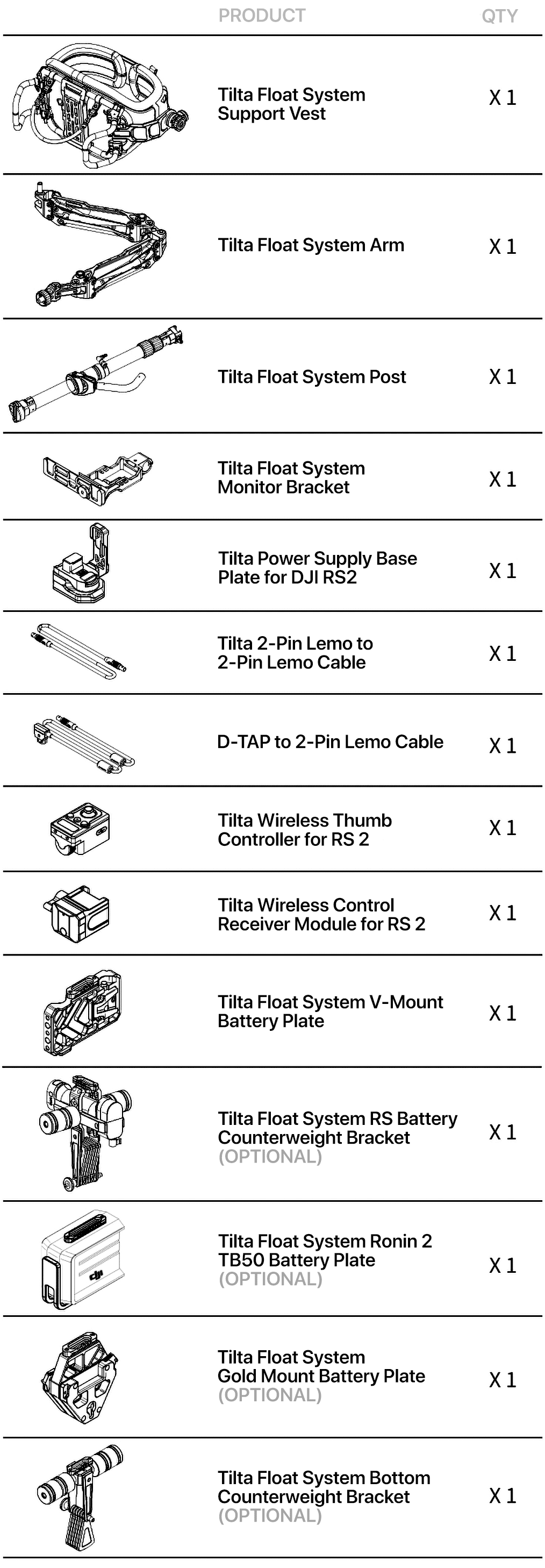 | PRODUCT | QTY |
|---|---|
| Tilta Float System Support Vest | X 1 |
| Tilta Float System Arm | X 1 |
| Tilta Float System Post | X 1 |
| Tilta Float System Monitor Bracket | X 1 |
| Tilta Power Supply Base Plate for DJI RS2 | X 1 |
| Tilta 2-Pin Lemo to 2-Pin Lemo Cable | X 1 |
| D-TAP to 2-Pin Lemo Cable | X 1 |
| Tilta Wireless Thumb Controller for RS 2 | X 1 |
| Tilta Wireless Control Receiver Module for RS 2 | X 1 |
| Tilta Float System V-Mount Battery Plate | X 1 |
| Tilta Float System RS Battery Counterweight Bracket (OPTIONAL) | X 1 |
| Tilta Float System Ronin 2 TB50 Battery Plate (OPTIONAL) | X 1 |
| Tilta Float System Gold Mount Battery Plate (OPTIONAL) | X 1 |
| Tilta Float System Bottom Counterweight Bracket (OPTIONAL) | X 1 |