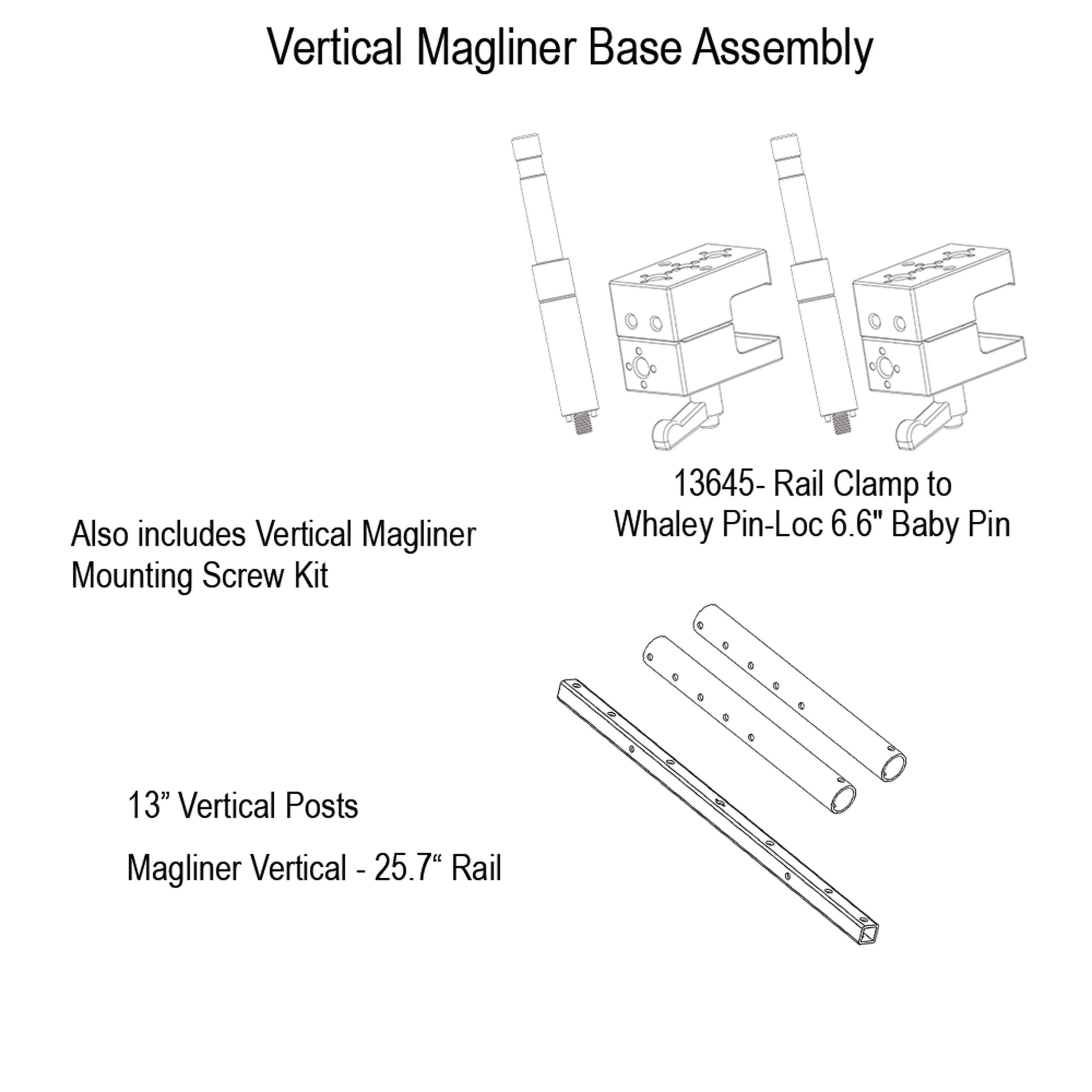 Vertical Magliner Base Assembly

13645- Rail Clamp to Whaley Pin-Loc 6.6" Baby Pin

Also includes Vertical Magliner Mounting Screw Kit

13” Vertical Posts

Magliner Vertical - 25.7“ Rail